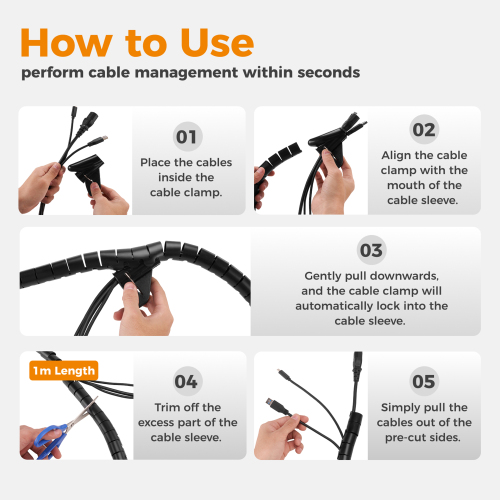 How to Use
perform cable management within seconds

01
Place the cables inside the cable clamp.

02
Align the cable clamp with the mouth of the cable sleeve.

03
Gently pull downwards, and the cable clamp will automatically lock into the cable sleeve.

1m Length

04
Trim off the excess part of the cable sleeve.

05
Simply pull the cables out of the pre-cut sides.