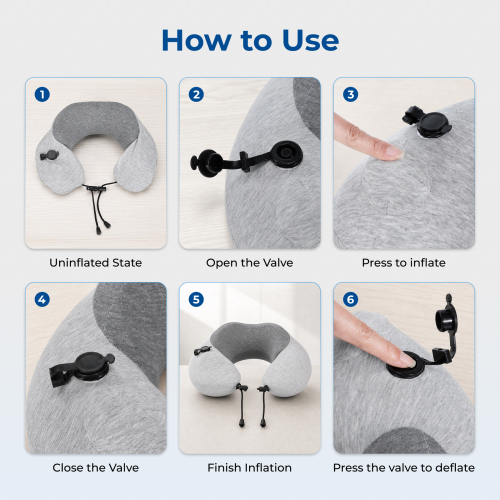 How to Use

1

Uninflated State

2

Open the Valve

3

Press to inflate

4

Close the Valve

5

Finish Inflation

6

Press the valve to deflate