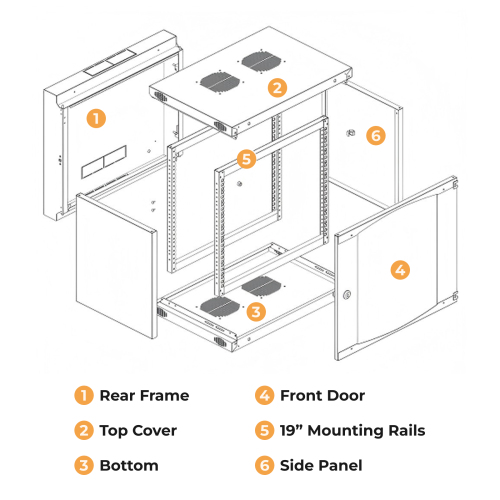 1
2
6
5
4
3

1 Rear Frame
2 Top Cover
3 Bottom

4 Front Door
5 19” Mounting Rails
6 Side Panel