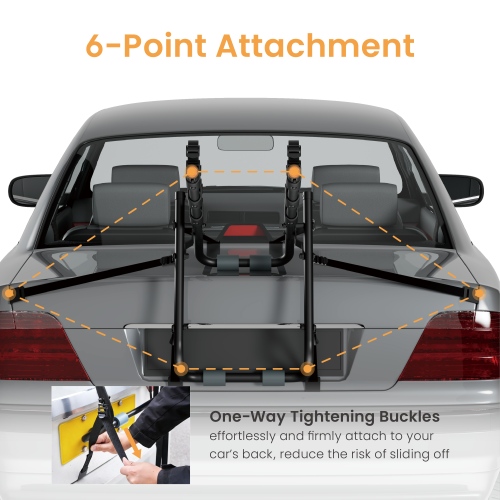 6-Point Attachment

One-Way Tightening Buckles
effortlessly and firmly attach to your car's back, reduce the risk of sliding off