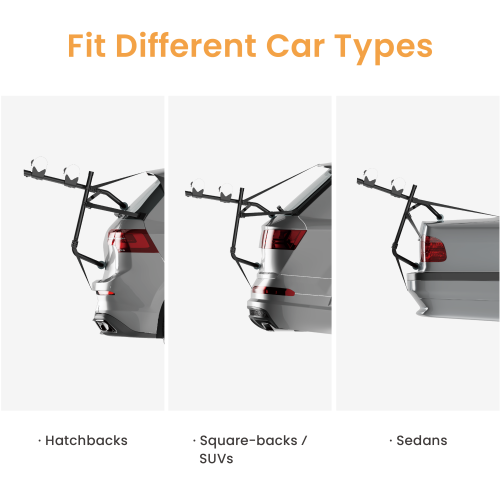 Fit Different Car Types

· Hatchbacks

· Square-backs / SUVs

· Sedans