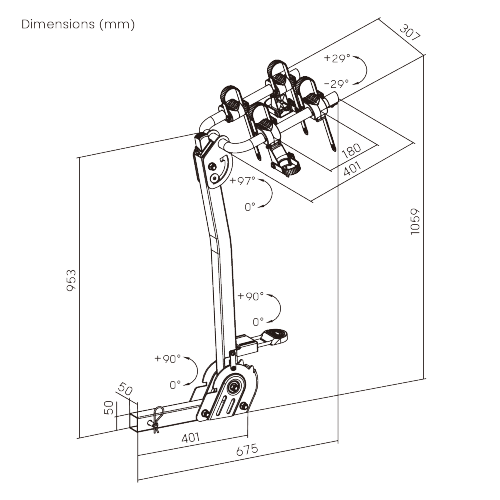 Dimensions (mm)

307

+29°

-29°

180

401

+97°

0°

1059

953

+90°

0°

+90°

0°

50

50

401

675