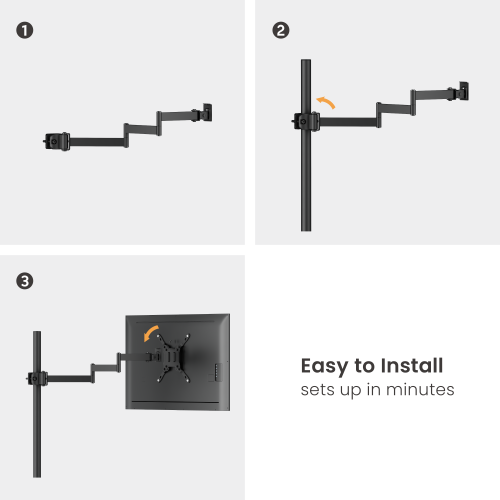 1

2

3

Easy to Install
sets up in minutes