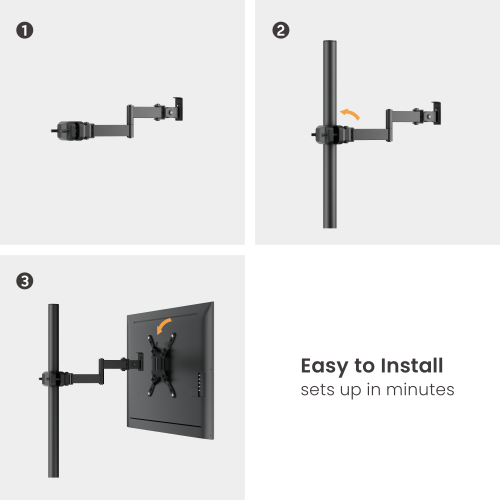 1

2

3

Easy to Install
sets up in minutes