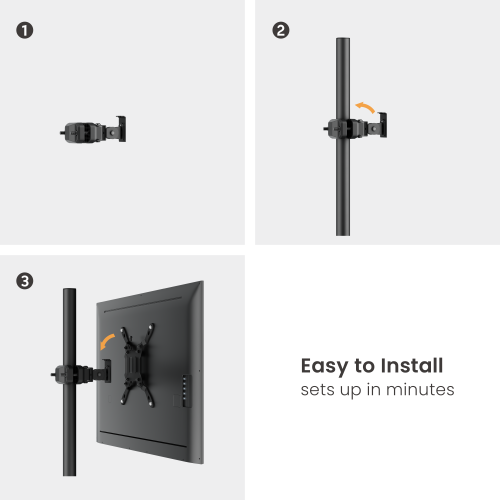 1

2

3

Easy to Install
sets up in minutes