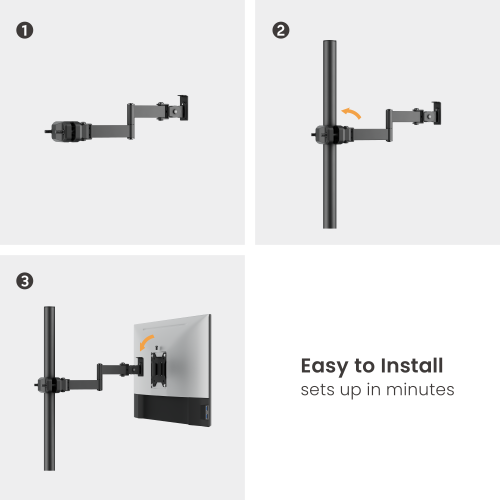 1

2

3

Easy to Install
sets up in minutes