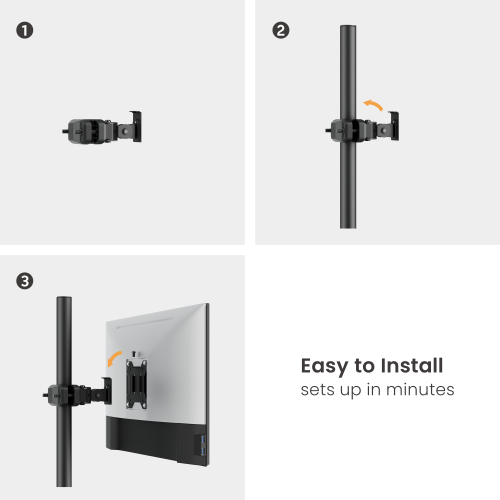 1

2

3

Easy to Install
sets up in minutes