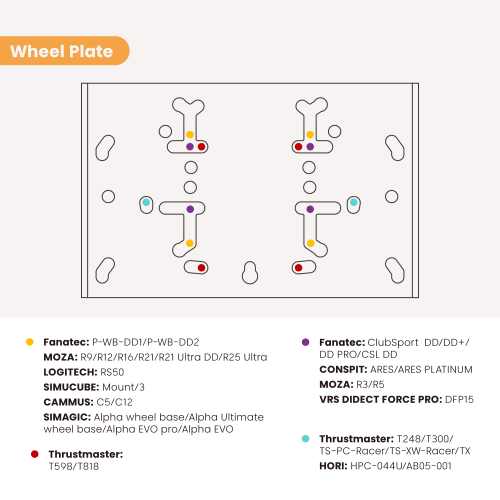 Wheel Plate

Fanatec: P-WB-DD1/P-WB-DD2
MOZA: R9/R12/R16/R21/R21 Ultra DD/R25 Ultra
LOGITECH: RS50
SIMUCUBE: Mount/3
CAMMUS: C5/C12
SIMAGIC: Alpha wheel base/Alpha Ultimate wheel base/Alpha EVO pro/Alpha EVO

Thrustmaster: T598/T818

Fanatec: ClubSport DD/DD+/ DD PRO/CSL DD
CONSPIT: ARES/ARES PLATINUM
MOZA: R3/R5
VRS DIDECT FORCE PRO: DFP15

Thrustmaster: T248/T300/ TS-PC-Racer/TS-XW-Racer/TX
HORI: HPC-044U/AB05-001