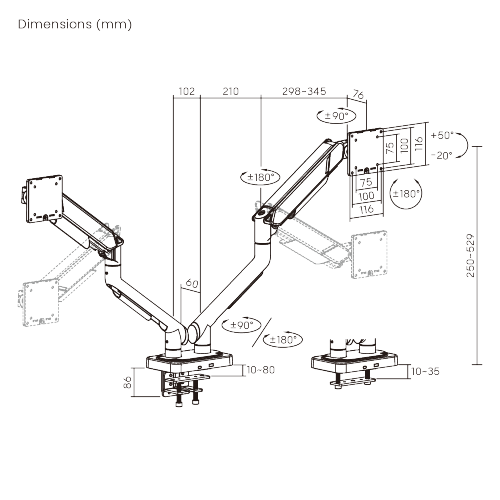 Dimensions (mm)

102
210
298-345
76
±90°
75
100
116
+50°
-20°
±180°
75
100
116
±180°
250-529
60
±90°
±180°
10-80
86
10-35