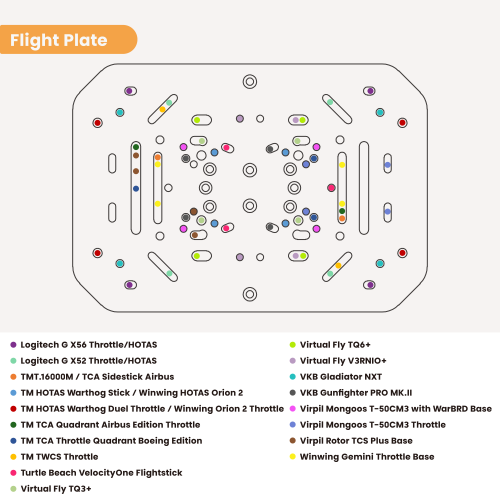 Flight Plate

Logitech G X56 Throttle/HOTAS
Logitech G X52 Throttle/HOTAS
TMT.16000M / TCA Sidestick Airbus
TM HOTAS Warthog Stick / Winwing HOTAS Orion 2
TM HOTAS Warthog Duel Throttle / Winwing Orion 2 Throttle
TM TCA Quadrant Airbus Edition Throttle
TM TCA Throttle Quadrant Boeing Edition
TM TWCS Throttle
Turtle Beach VelocityOne Flightstick
Virtual Fly TQ3+

Virtual Fly TQ6+
Virtual Fly V3RNIO+
VKB Gladiator NXT
VKB Gunfighter PRO MK.II
Virpil Mongoos T-50CM3 with WarBRD Base
Virpil Mongoos T-50CM3 Throttle
Virpil Rotor TCS Plus Base
Winwing Gemini Throttle Base