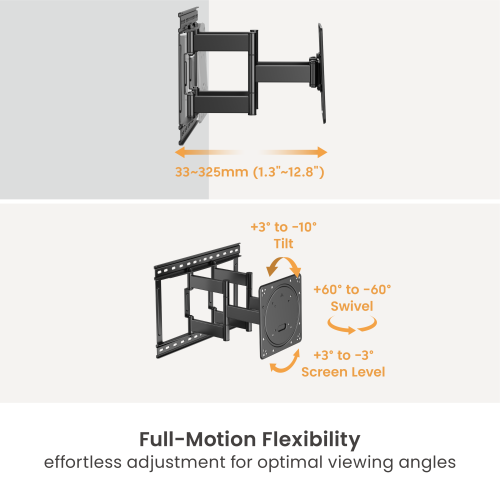 33~325mm (1.3"~12.8")

+3° to -10°
Tilt

+60° to -60°
Swivel

+3° to -3°
Screen Level

Full-Motion Flexibility
effortless adjustment for optimal viewing angles