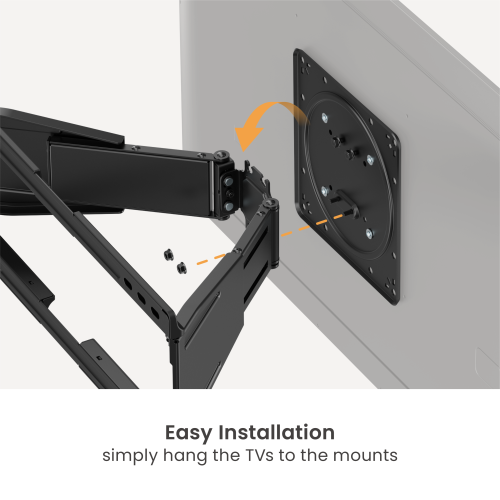 Easy Installation
simply hang the TVs to the mounts