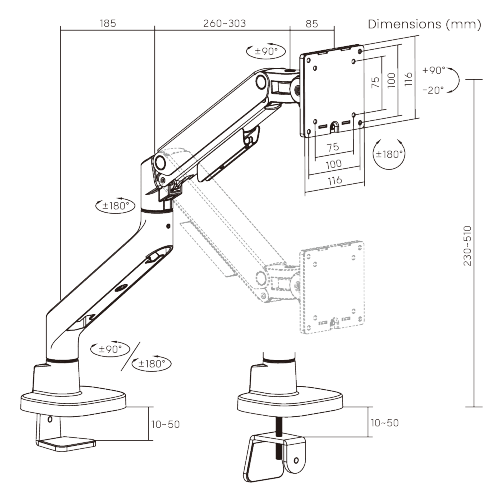 185
260-303
85
Dimensions (mm)
±90°
75
100
116
+90°
-20°
75
100
116
±180°
±180°
230-510
±90°
±180°
10-50
10~50