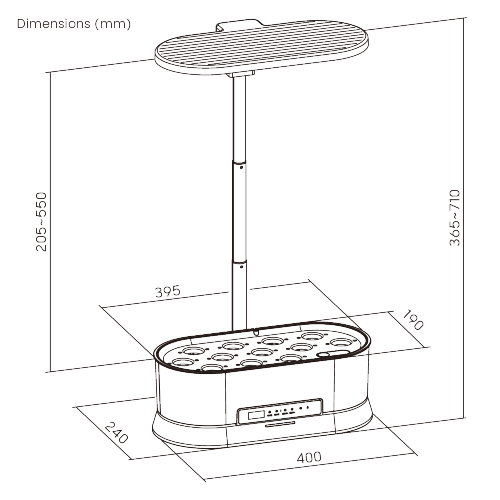 Dimensions (mm)

205~550

365~710

395

190

240

400