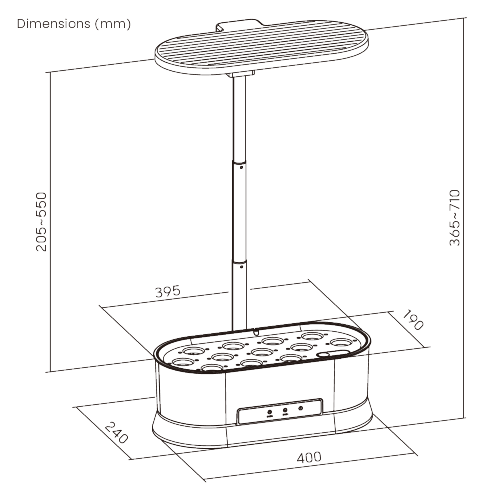 Dimensions (mm)

205~550

365~710

395

190

240

400