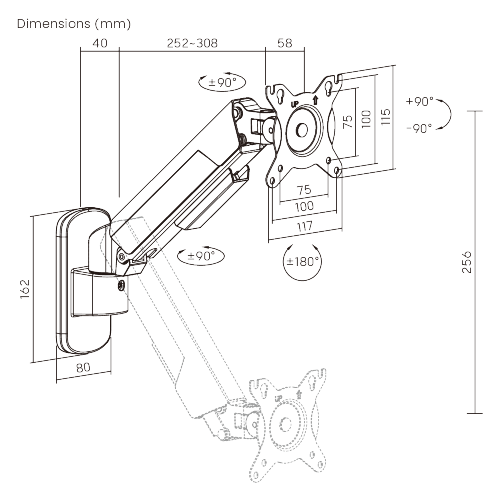 Dimensions (mm)

40
252~308
58
±90°
UP
75
100
115
+90°
-90°
75
100
117
±90°
±180°
162
80
256
UP