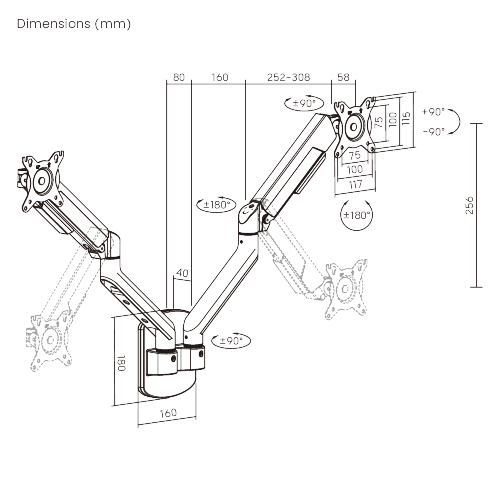 Dimensions (mm)

80
160
252-308
58
±90°
75
100
115
+90°
-90°
75
100
117
±180°
±180°
256
40
±90°
180
160