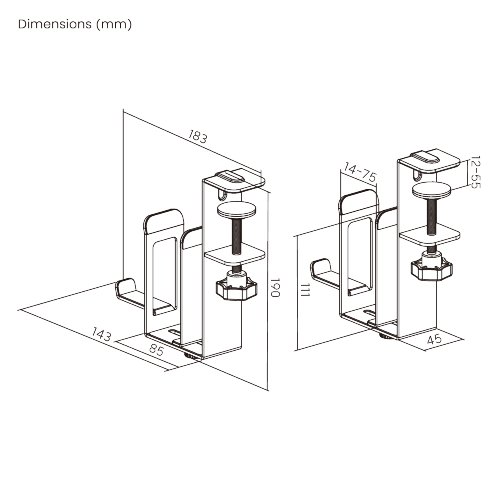 Dimensions (mm)

183
190
143
85
14-75
12-55
111
45