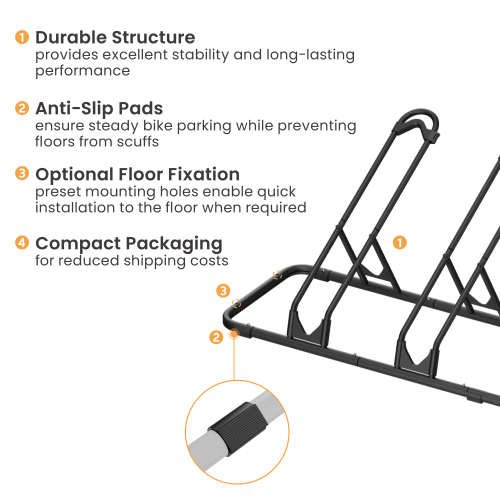 1 Durable Structure
provides excellent stability and long-lasting performance

2 Anti-Slip Pads
ensure steady bike parking while preventing floors from scuffs

3 Optional Floor Fixation
preset mounting holes enable quick installation to the floor when required

4 Compact Packaging
for reduced shipping costs

1

3

2