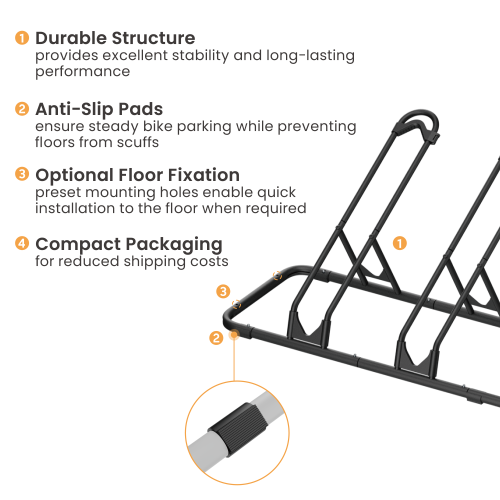 1 Durable Structure
provides excellent stability and long-lasting performance

2 Anti-Slip Pads
ensure steady bike parking while preventing floors from scuffs

3 Optional Floor Fixation
preset mounting holes enable quick installation to the floor when required

4 Compact Packaging
for reduced shipping costs

1

3

2