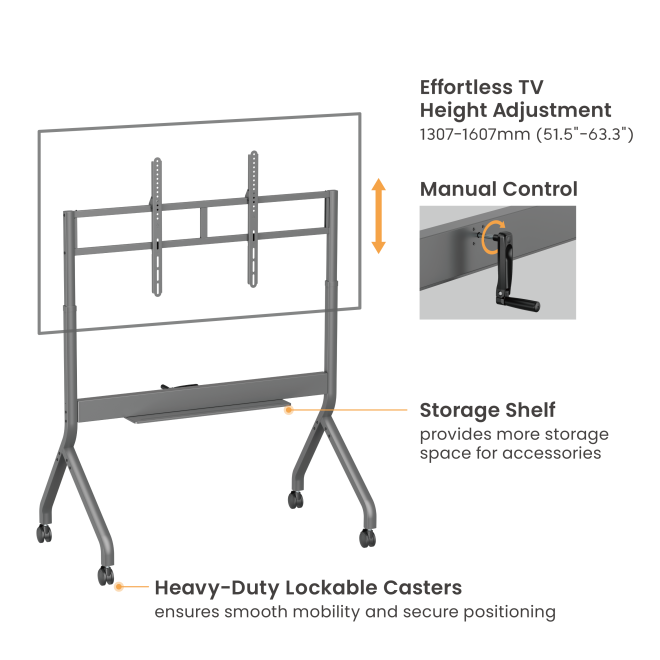 Effortless TV Height Adjustment
1307-1607mm (51.5"-63.3")

Manual Control

Storage Shelf
provides more storage space for accessories

Heavy-Duty Lockable Casters
ensures smooth mobility and secure positioning