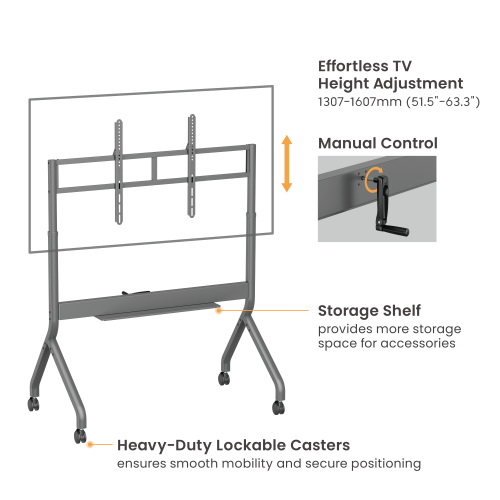 Effortless TV Height Adjustment
1307-1607mm (51.5"-63.3")

Manual Control

Storage Shelf
provides more storage space for accessories

Heavy-Duty Lockable Casters
ensures smooth mobility and secure positioning