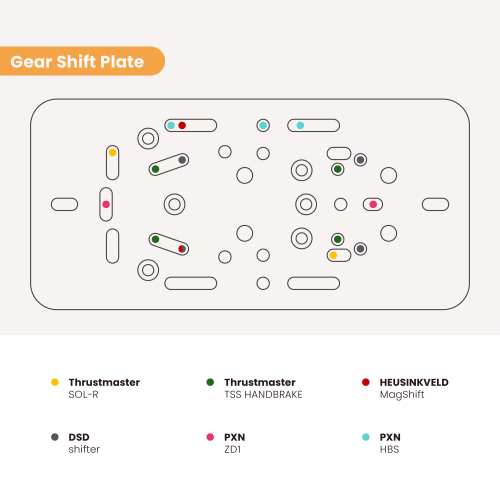 Gear Shift Plate

Thrustmaster
SOL-R

Thrustmaster
TSS HANDBRAKE

HEUSINKVELD
MagShift

DSD
shifter

PXN
ZD1

PXN
HBS