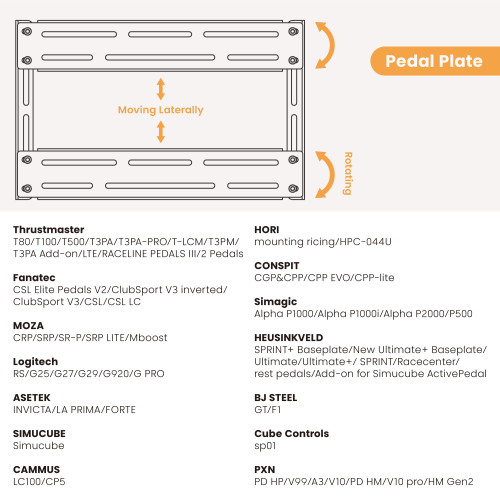 Pedal Plate

Moving Laterally

Rotating

Thrustmaster
T80/T100/T500/T3PA/T3PA-PRO/T-LCM/T3PM/T3PA Add-on/LTE/RACELINE PEDALS III/2 Pedals

Fanatec
CSL Elite Pedals V2/ClubSport V3 inverted/ClubSport V3/CSL/CSL LC

MOZA
CRP/SRP/SR-P/SRP LITE/Mboost

Logitech
RS/G25/G27/G29/G920/G PRO

ASETEK
INVICTA/LA PRIMA/FORTE

SIMUCUBE
Simucube

CAMMUS
LC100/CP5

HORI
mounting ricing/HPC-044U

CONSPIT
CGP&CPP/CPP EVO/CPP-lite

Simagic
Alpha P1000/Alpha P1000i/Alpha P2000/P500

HEUSINKVELD
SPRINT+ Baseplate/New Ultimate+ Baseplate/Ultimate/Ultimate+/ SPRINT/Racecenter/rest pedals/Add-on for Simucube ActivePedal

BJ STEEL
GT/F1

Cube Controls
sp01

PXN
PD HP/V99/A3/V10/PD HM/V10 pro/HM Gen2