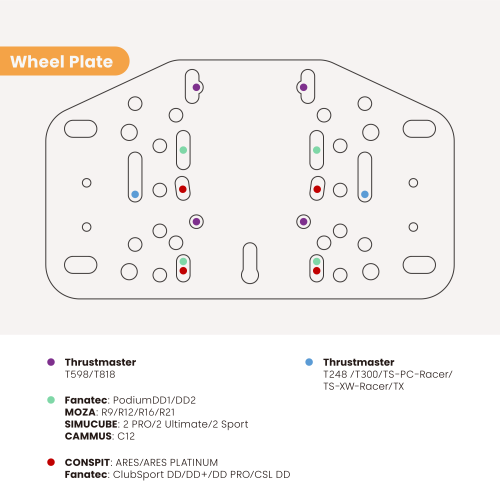 Wheel Plate

Thrustmaster
T598/T818

Fanatec: PodiumDD1/DD2
MOZA: R9/R12/R16/R21
SIMUCUBE: 2 PRO/2 Ultimate/2 Sport
CAMMUS: C12

CONSPIT: ARES/ARES PLATINUM
Fanatec: ClubSport DD/DD+/DD PRO/CSL DD

Thrustmaster
T248 /T300/TS-PC-Racer/ TS-XW-Racer/TX