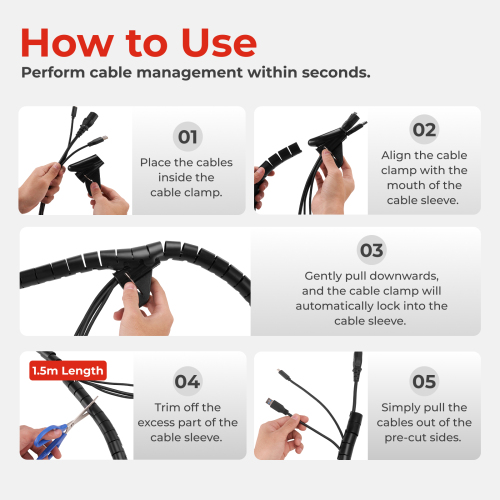 How to Use
Perform cable management within seconds.

01
Place the cables inside the cable clamp.

02
Align the cable clamp with the mouth of the cable sleeve.

03
Gently pull downwards, and the cable clamp will automatically lock into the cable sleeve.

1.5m Length

04
Trim off the excess part of the cable sleeve.

05
Simply pull the cables out of the pre-cut sides.