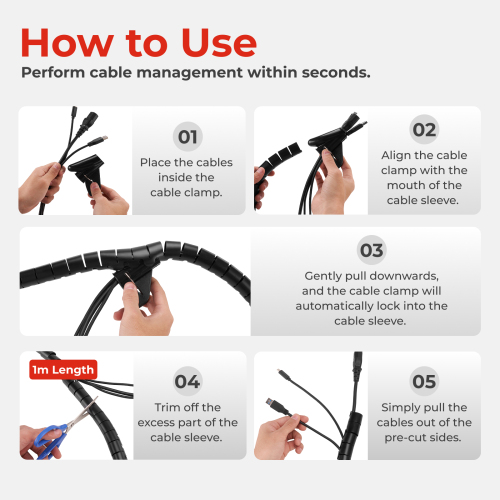 How to Use
Perform cable management within seconds.

01
Place the cables inside the cable clamp.

02
Align the cable clamp with the mouth of the cable sleeve.

03
Gently pull downwards, and the cable clamp will automatically lock into the cable sleeve.

1m Length

04
Trim off the excess part of the cable sleeve.

05
Simply pull the cables out of the pre-cut sides.