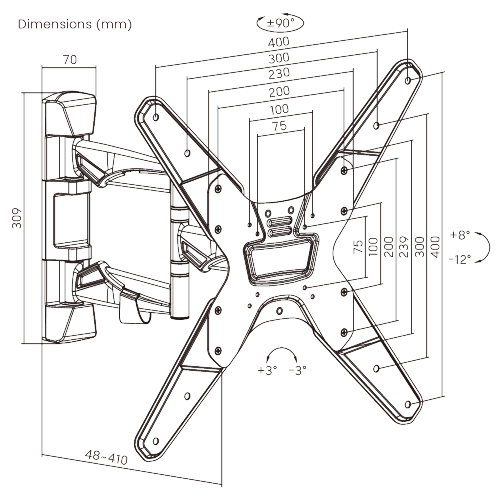 Dimensions (mm)

±90°

400
300
230
200
100
75

70

309

75
100
200
239
300
400

+8°
-12°

+3° -3°

48~410