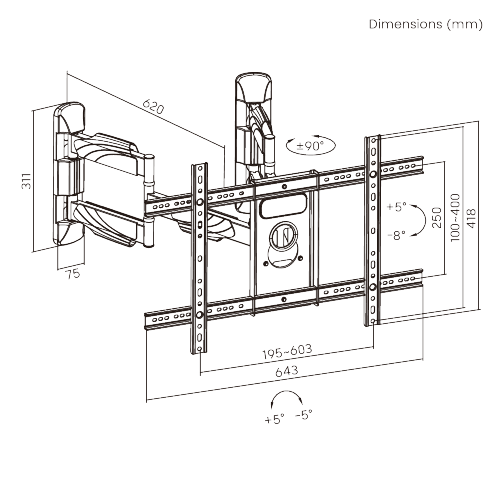 Dimensions (mm)

620

311

75

±90°

+5°

-8°

250

100~400

418

195~603

643

+5°

-5°