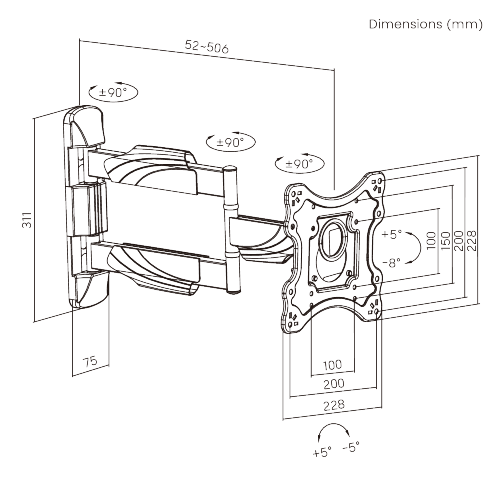 Dimensions (mm)

52~506

±90°

±90°

±90°

311

75

+5°

-8°

100

150

200

228

100

200

228

+5° -5°