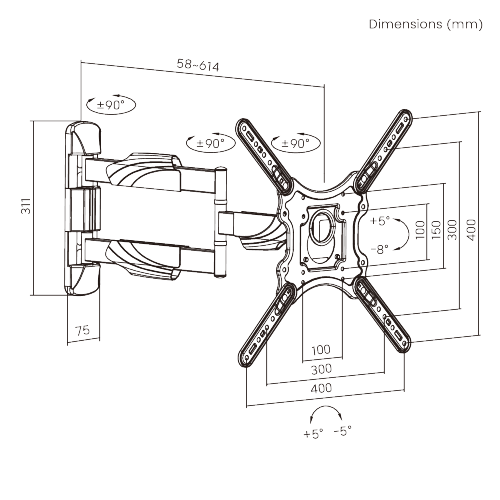 Dimensions (mm)

58~614

±90°

±90°

±90°

311

75

+5°

-8°

100

150

300

400

100

300

400

+5°

-5°