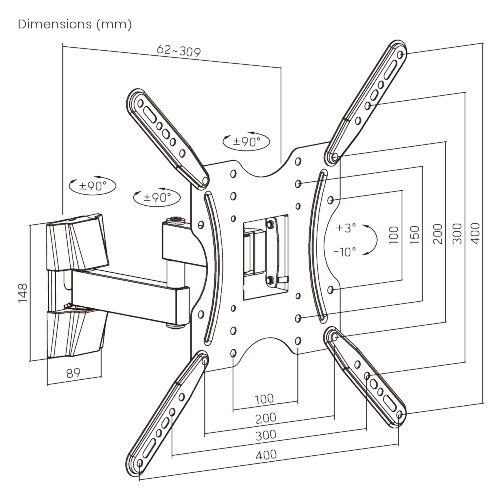 Dimensions (mm)

62~309

±90°

±90°

±90°

+3°

-10°

100

150

200

300

400

148

89

100

200

300

400