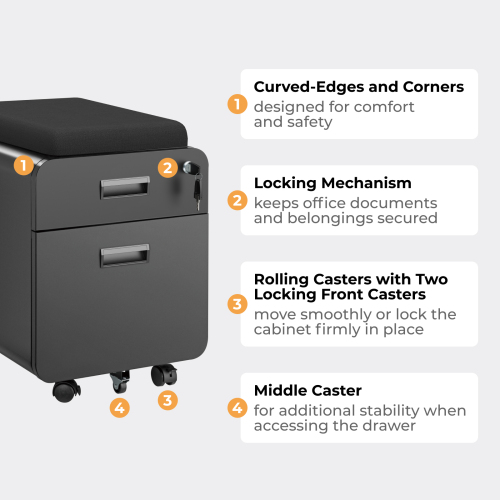 1
2
4
3

1 Curved-Edges and Corners
designed for comfort and safety

2 Locking Mechanism
keeps office documents and belongings secured

3 Rolling Casters with Two Locking Front Casters
move smoothly or lock the cabinet firmly in place

4 Middle Caster
for additional stability when accessing the drawer