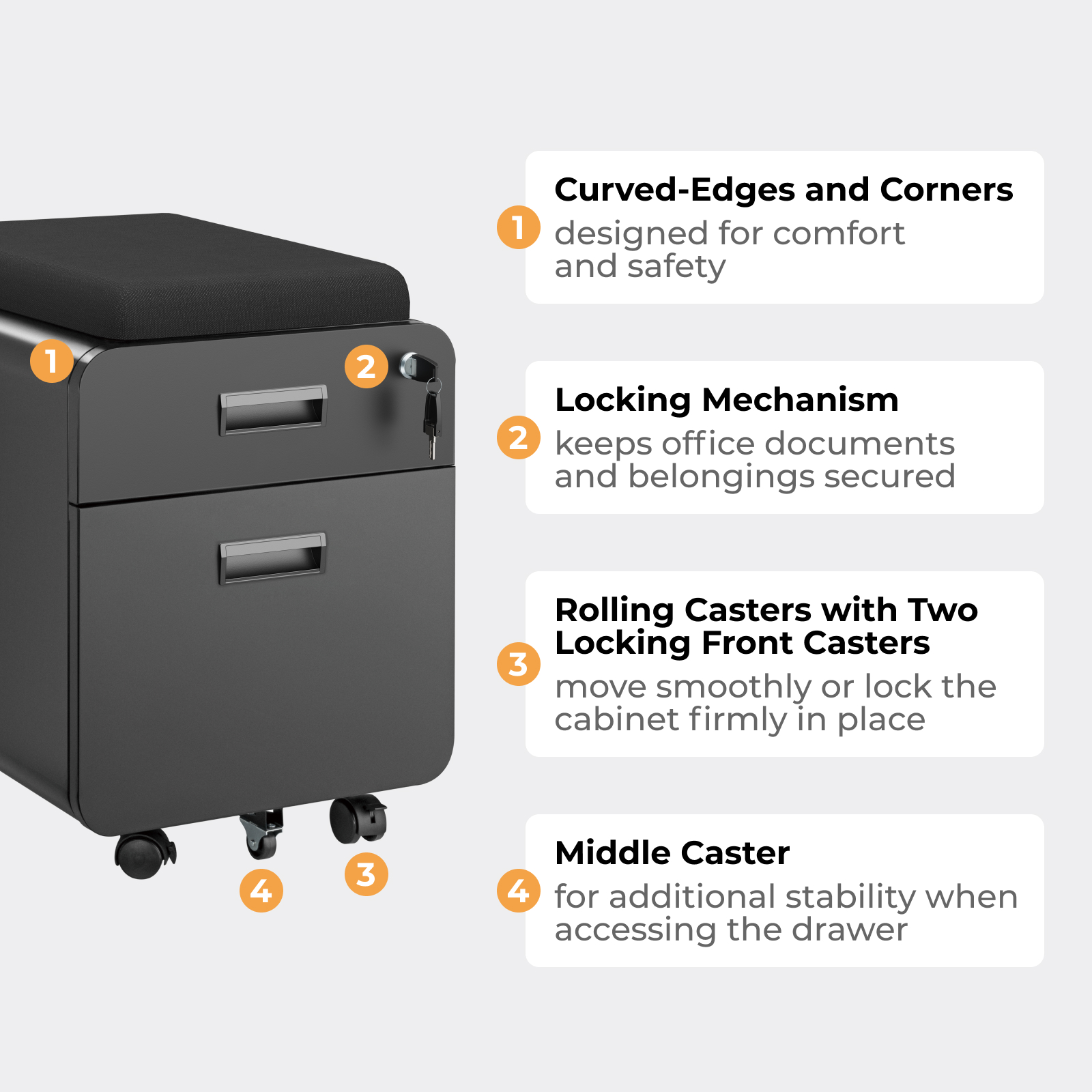 1
2
4
3

1
Curved-Edges and Corners
designed for comfort and safety

2
Locking Mechanism
keeps office documents and belongings secured

3
Rolling Casters with Two Locking Front Casters
move smoothly or lock the cabinet firmly in place

4
Middle Caster
for additional stability when accessing the drawer