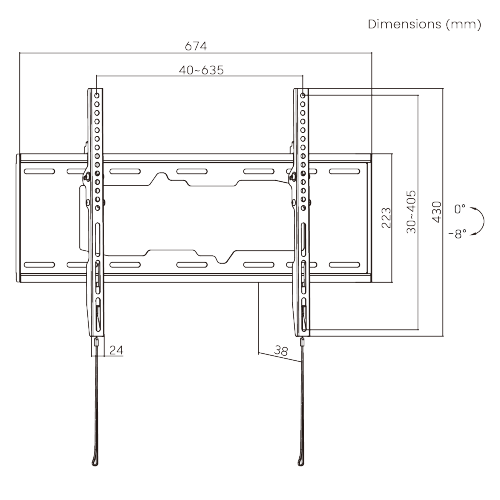 Dimensions (mm)

674

40~635

223

30~405

430

0°

-8°

24

38