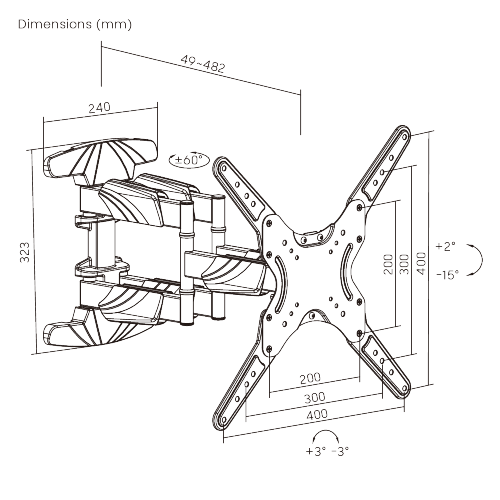 Dimensions (mm)

49~482

240

±60°

323

200

300

400

+2°

-15°

200

300

400

+3° -3°