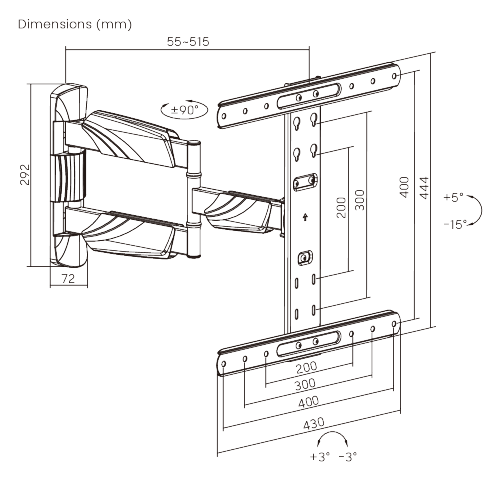 Dimensions (mm)

55~515

±90°

292

72

200

300

400

444

+5°

-15°

200

300

400

430

+3° -3°