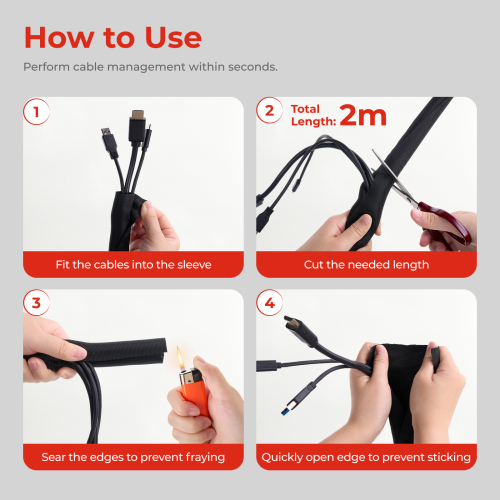 How to Use

Perform cable management within seconds.

1

Fit the cables into the sleeve

2

Total Length: 2m

Cut the needed length

3

Sear the edges to prevent fraying

4

Quickly open edge to prevent sticking