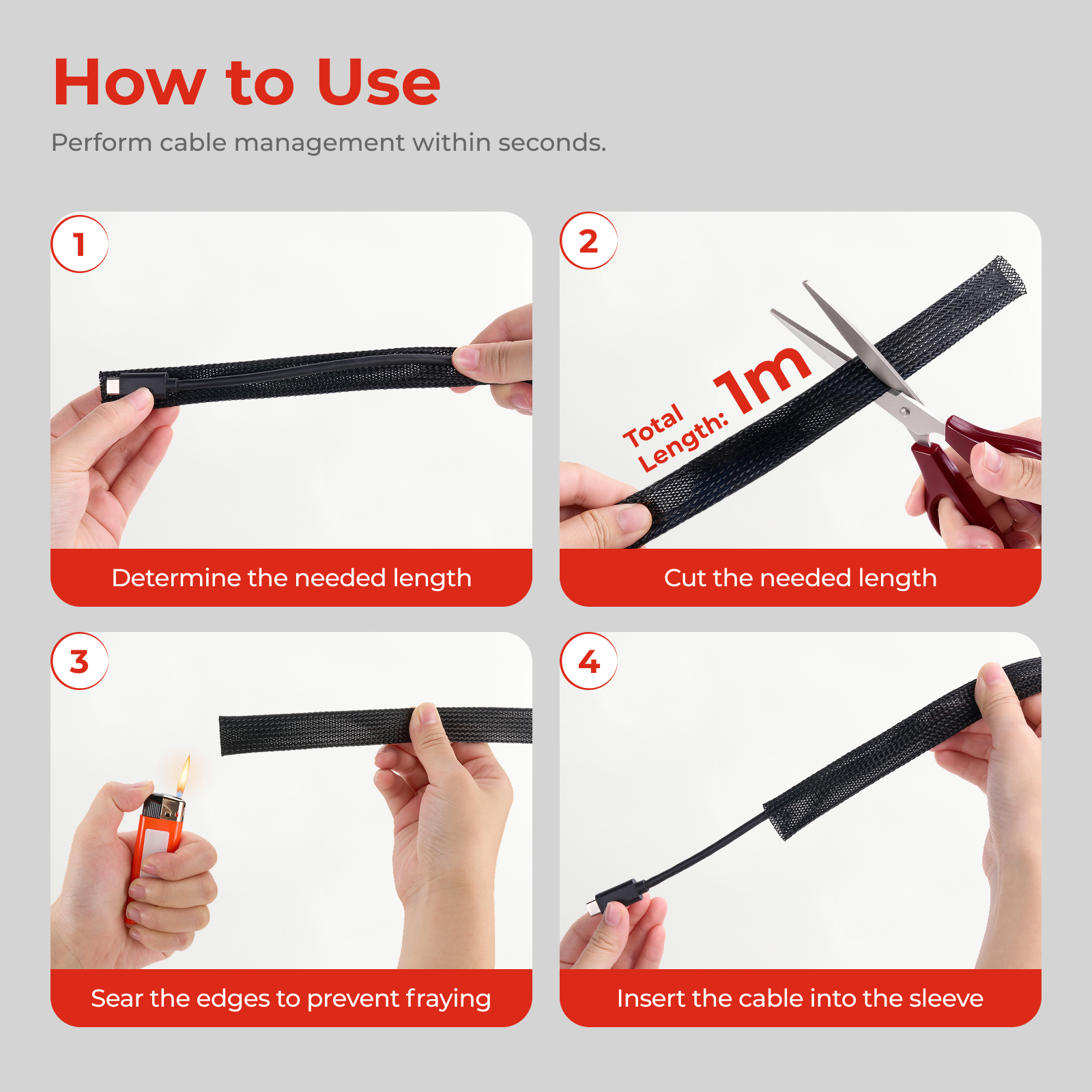 How to Use

Perform cable management within seconds.

1

Determine the needed length

2

Total Length: 1m

Cut the needed length

3

Sear the edges to prevent fraying

4

Insert the cable into the sleeve