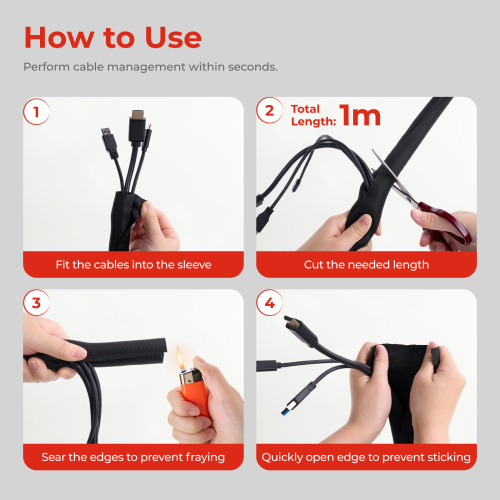 How to Use

Perform cable management within seconds.

1

Fit the cables into the sleeve

2

Total Length: 1m

Cut the needed length

3

Sear the edges to prevent fraying

4

Quickly open edge to prevent sticking