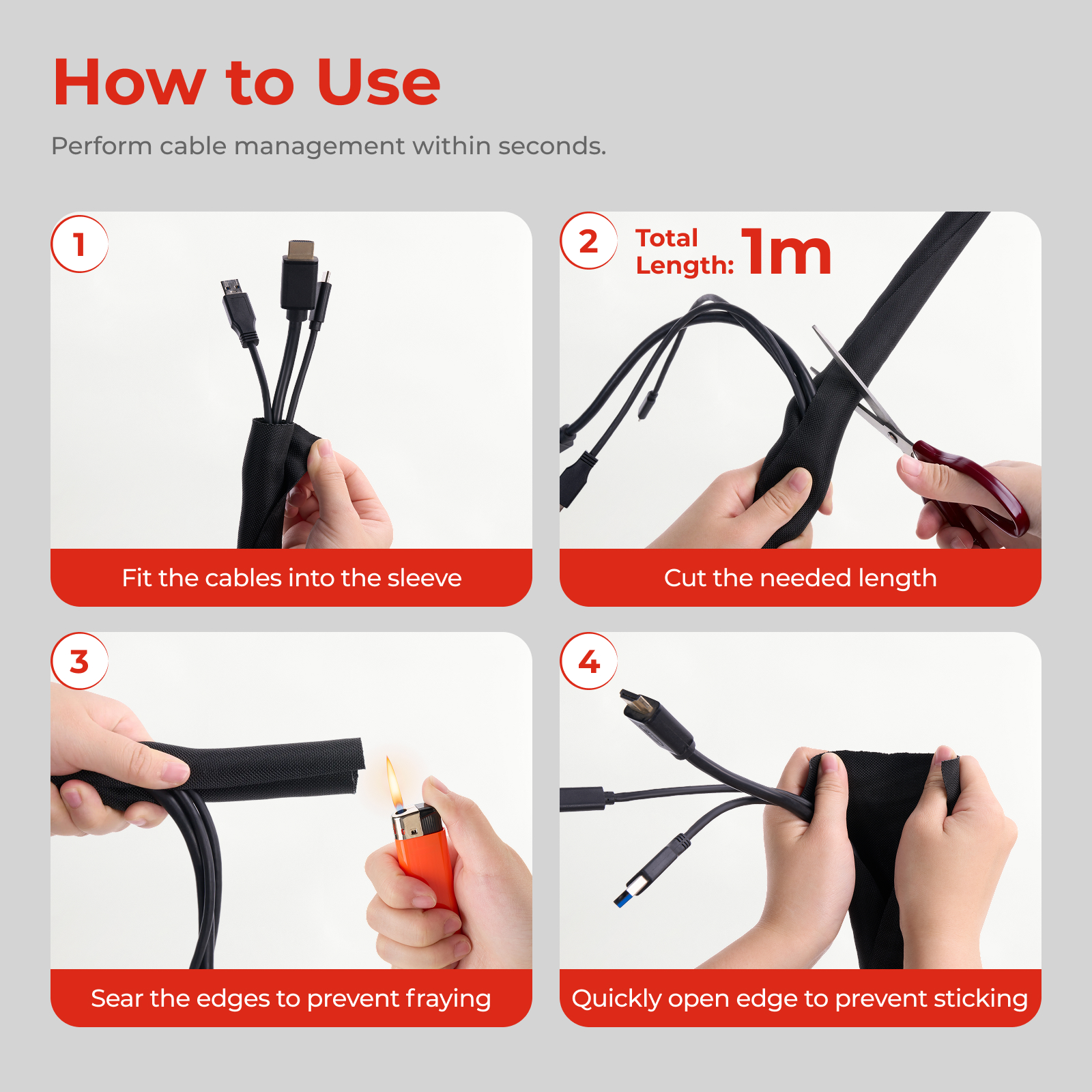 How to Use

Perform cable management within seconds.

1

Fit the cables into the sleeve

2

Total Length: 1m

Cut the needed length

3

Sear the edges to prevent fraying

4

Quickly open edge to prevent sticking