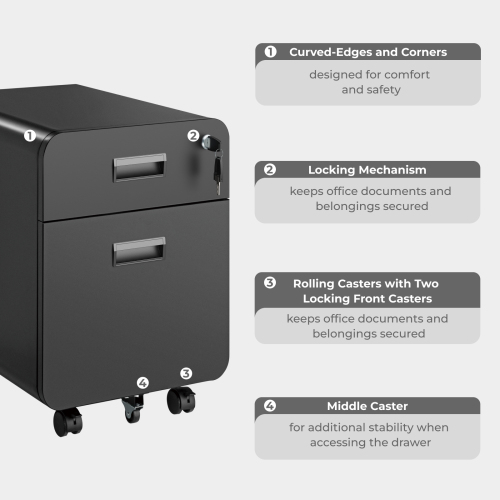 1
2
4
3

1 Curved-Edges and Corners
designed for comfort and safety

2 Locking Mechanism
keeps office documents and belongings secured

3 Rolling Casters with Two Locking Front Casters
keeps office documents and belongings secured

4 Middle Caster
for additional stability when accessing the drawer