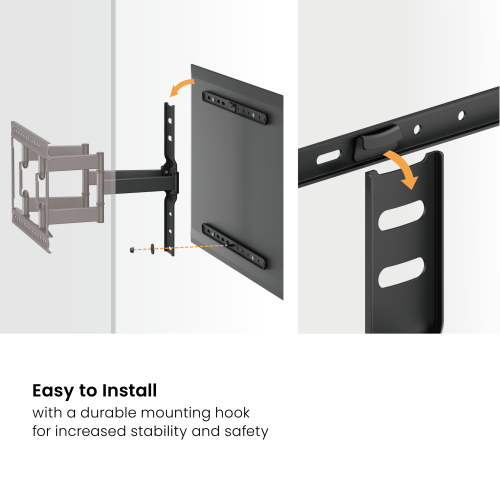 Easy to Install

with a durable mounting hook for increased stability and safety