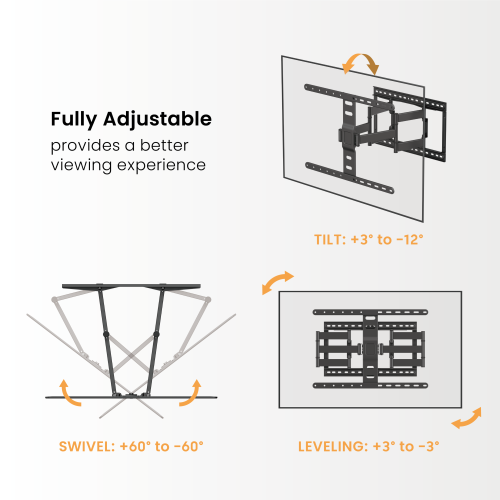 Fully Adjustable

provides a better viewing experience

TILT: +3° to −12°

SWIVEL: +60° to −60°

LEVELING: +3° to −3°