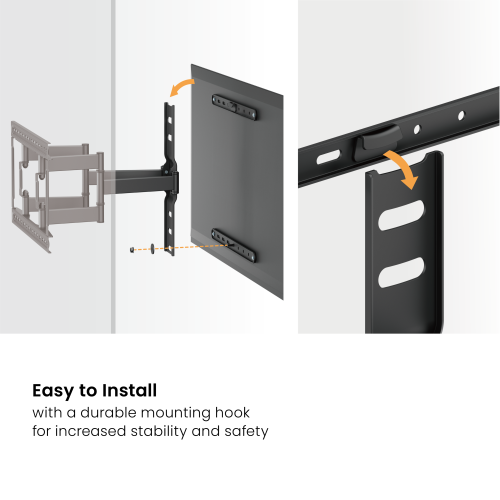 Easy to Install
with a durable mounting hook for increased stability and safety