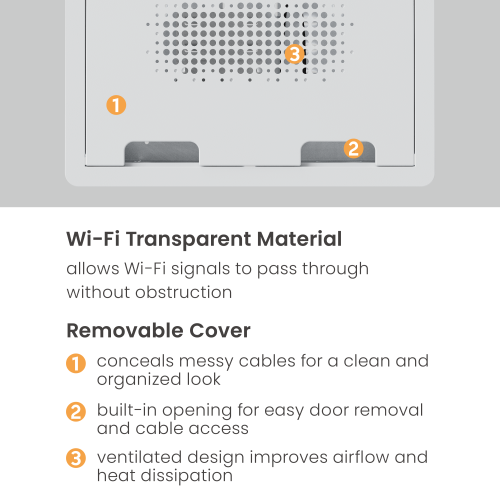 3

1

2

Wi-Fi Transparent Material

allows Wi-Fi signals to pass through without obstruction

Removable Cover

1 conceals messy cables for a clean and organized look

2 built-in opening for easy door removal and cable access

3 ventilated design improves airflow and heat dissipation